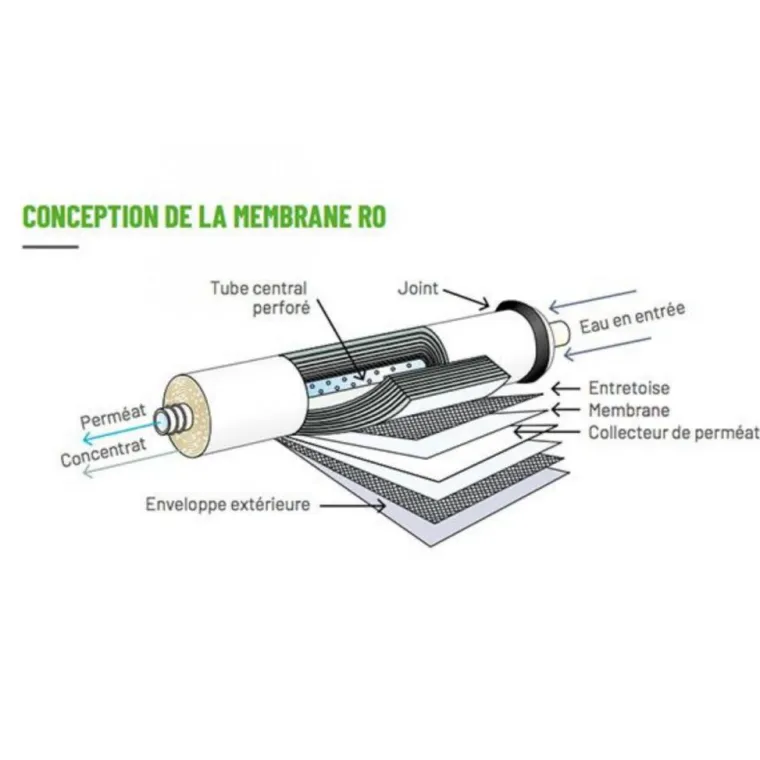 CONCEPTION DE LA MEMBRANE RO

Tube central perforé

Joint

Eau en entrée

Entretoise

Membrane

Collecteur de perméat

Perméat

Concentrat

Enveloppe extérieure